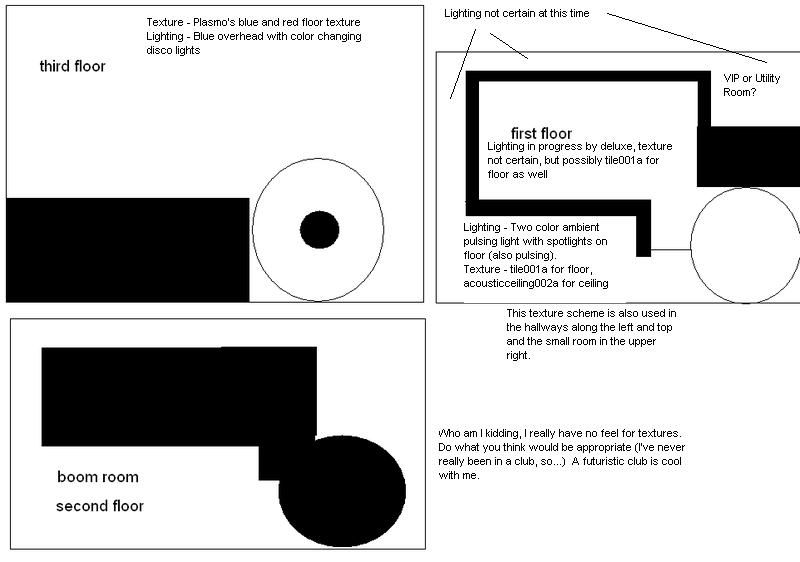 Texture - Plasmo's blue and red floor texture
Lighting - Blue overhead with color changing disco lights

third floor

Lighting not certain at this time

VIP or Utility Room?

first floor

Lighting in progress by deluxe, texture not certain, but possibly tile001a for floor as well

Lighting - Two color ambient pulsing light with spotlights on floor (also pulsing).
Texture - tile001a for floor, acousticceiling002a for ceiling

This texture scheme is also used in the hallways along the left and top and the small room in the upper right.

boom room

second floor

Who am I kidding, I really have no feel for textures. Do what you think would be appropriate (I've never really been in a club, so...) A futuristic club is cool with me.